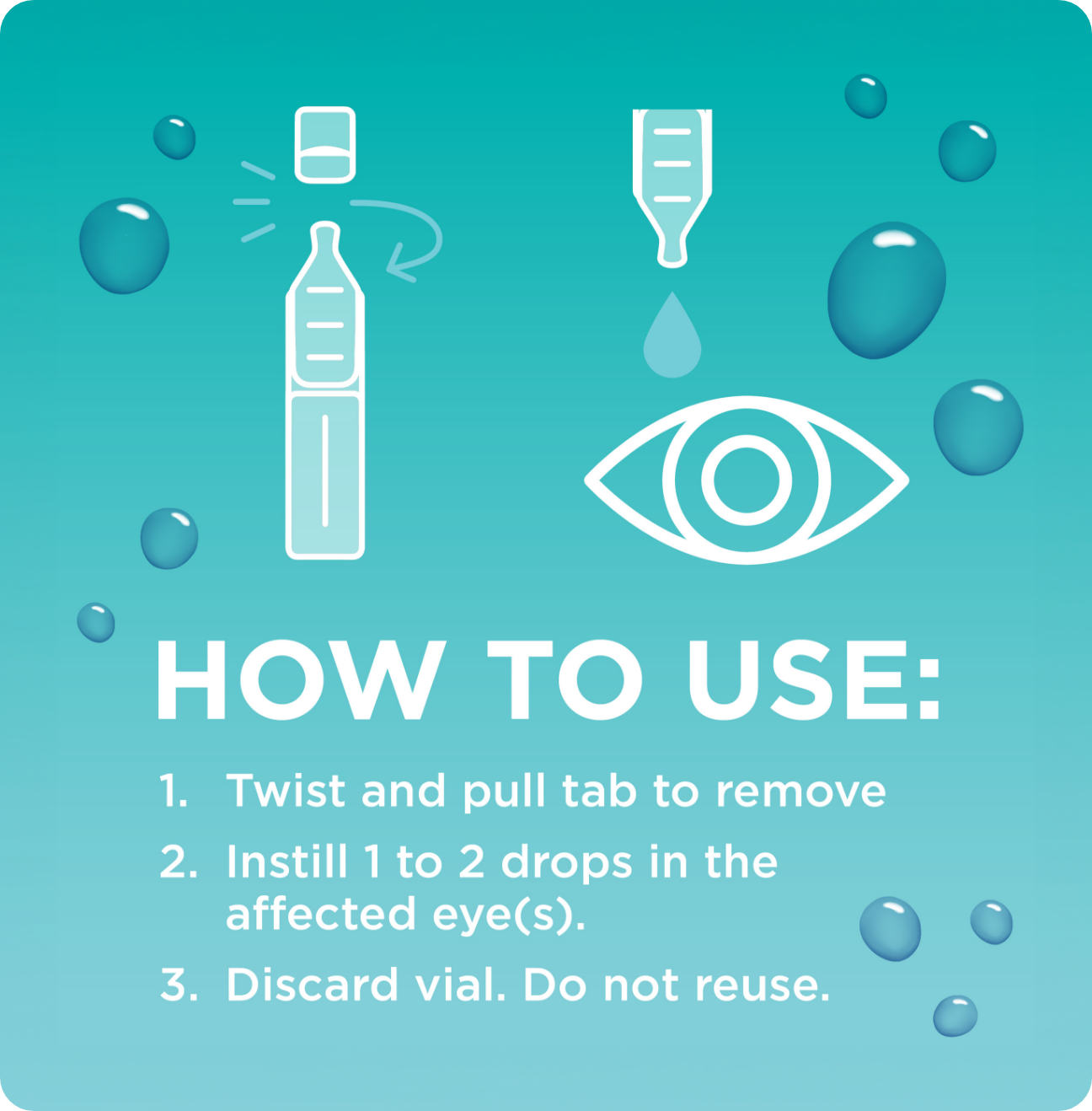 HOW TO USE:

1. Twist and pull tab to remove

2. Instill 1 to 2 drops in the affected eye(s).

3. Discard vial. Do not reuse.