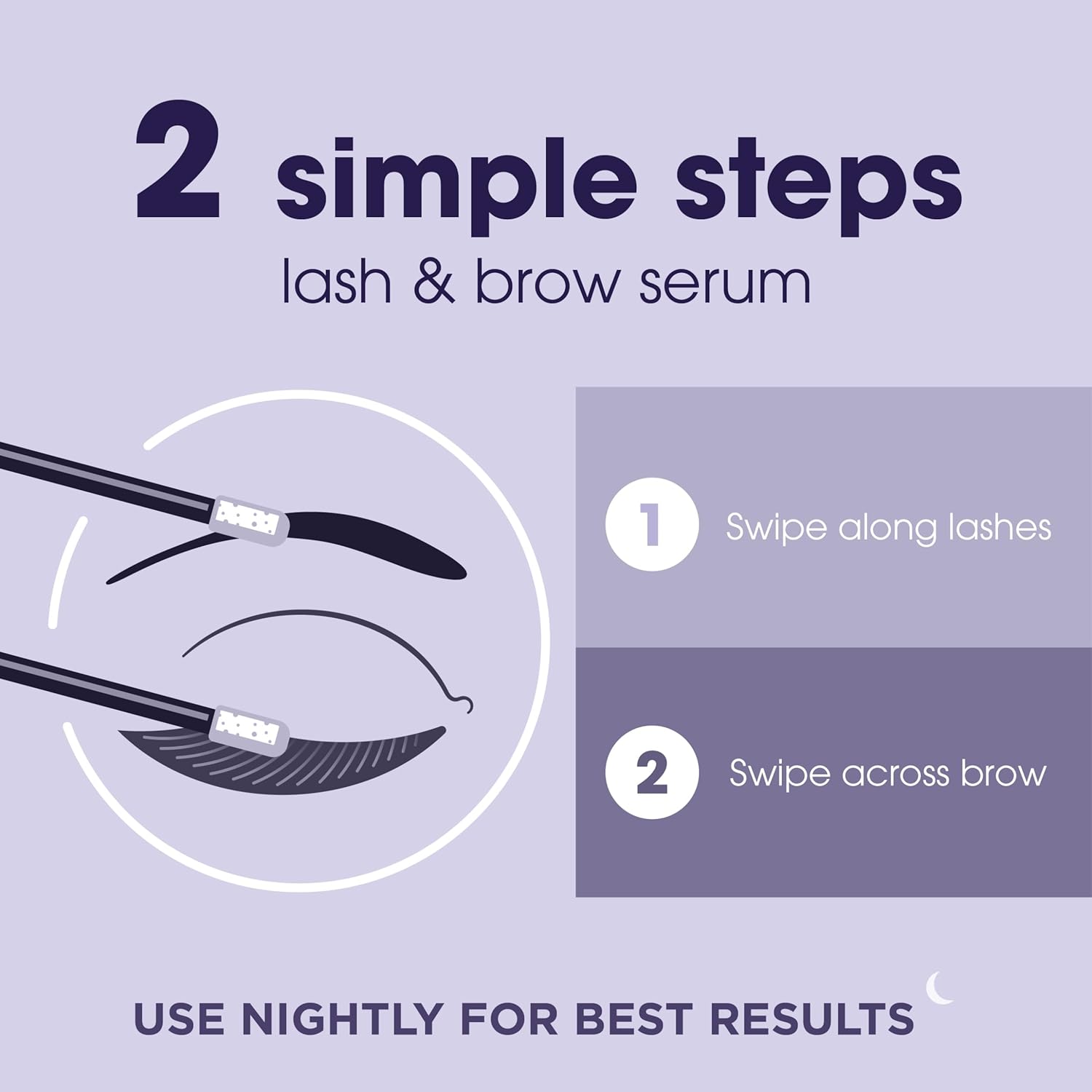 2 simple steps
lash & brow serum

1 Swipe along lashes

2 Swipe across brow

USE NIGHTLY FOR BEST RESULTS